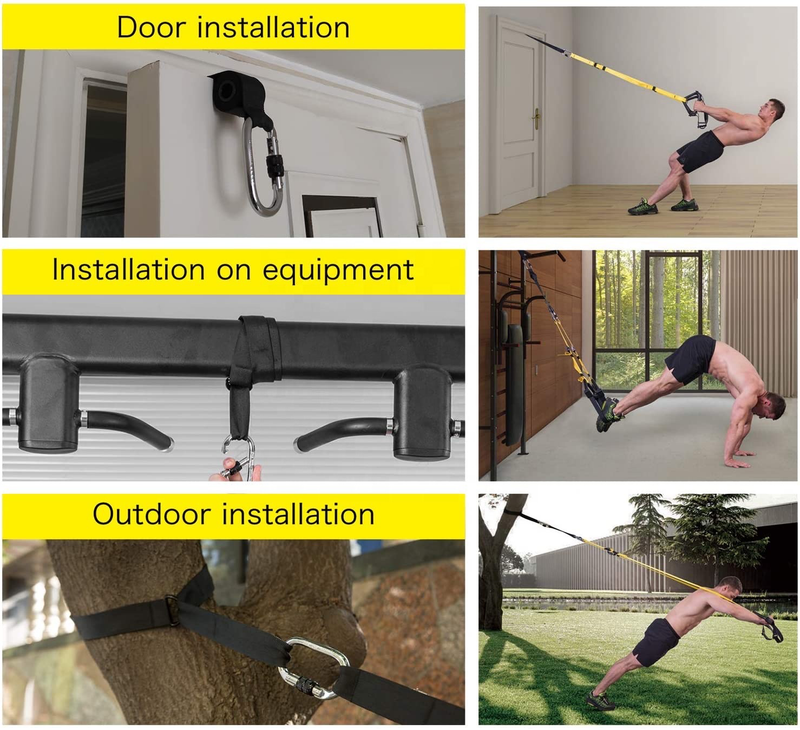 Door installation

Installation on equipment

Outdoor installation